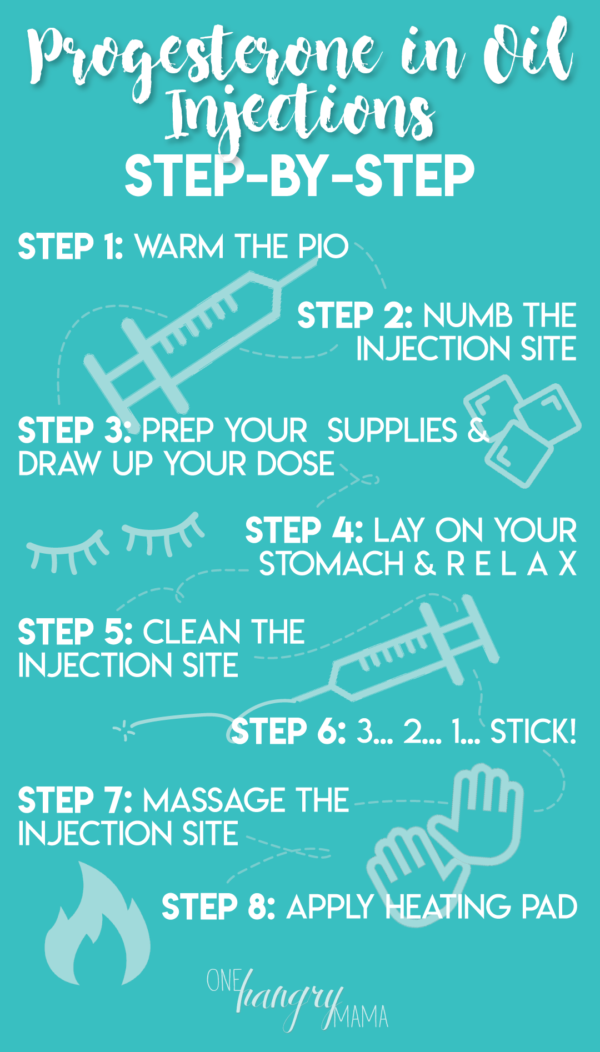 Progesterone in Oil Injections
STEP-BY-STEP

STEP 1: WARM THE PIO

STEP 2: NUMB THE INJECTION SITE

STEP 3: PREP YOUR SUPPLIES & DRAW UP YOUR DOSE

STEP 4: LAY ON YOUR STOMACH & R E L A X

STEP 5: CLEAN THE INJECTION SITE

STEP 6: 3... 2... 1... STICK!

STEP 7: MASSAGE THE INJECTION SITE

STEP 8: APPLY HEATING PAD

ONE hangry MAMA