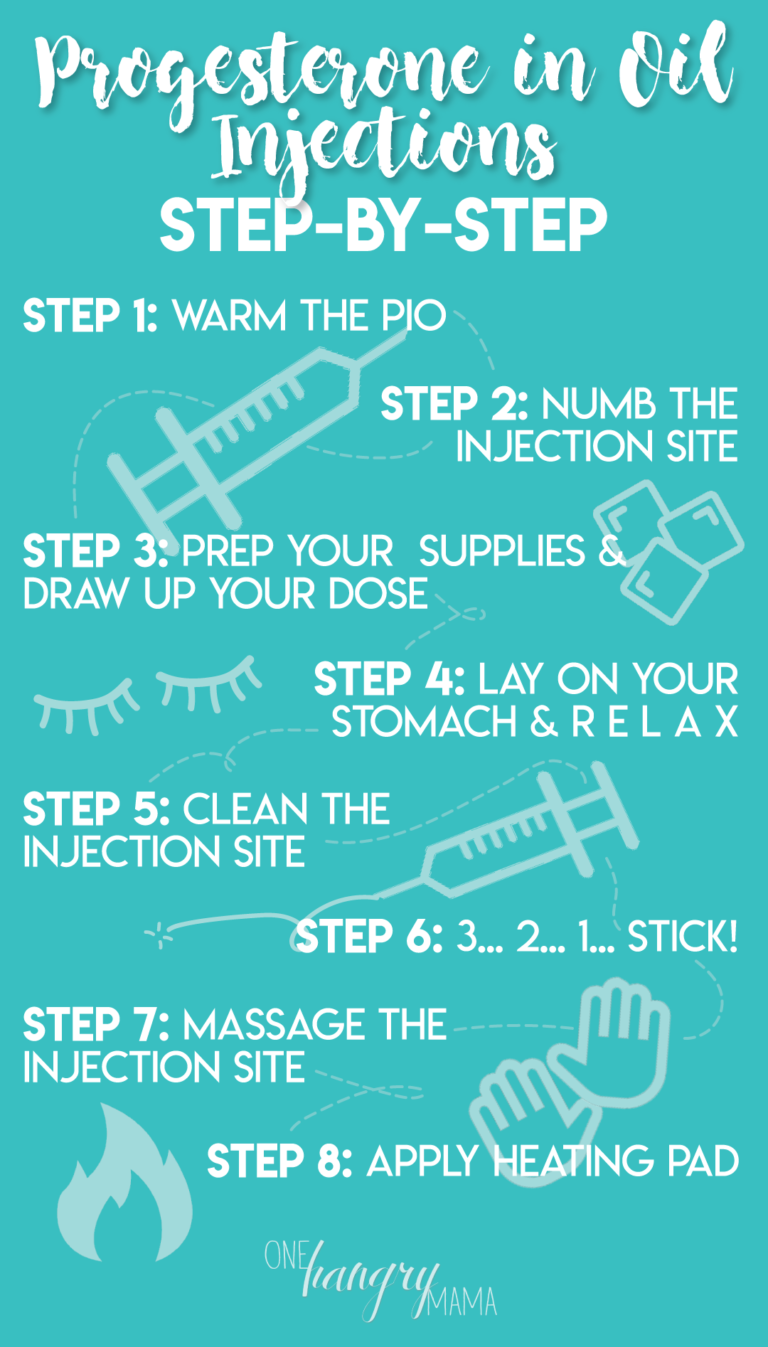 Progesterone in Oil Injections
STEP-BY-STEP

STEP 1: WARM THE PIO

STEP 2: NUMB THE INJECTION SITE

STEP 3: PREP YOUR SUPPLIES & DRAW UP YOUR DOSE

STEP 4: LAY ON YOUR STOMACH & R E L A X

STEP 5: CLEAN THE INJECTION SITE

STEP 6: 3... 2... 1... STICK!

STEP 7: MASSAGE THE INJECTION SITE

STEP 8: APPLY HEATING PAD

ONE hangry MAMA